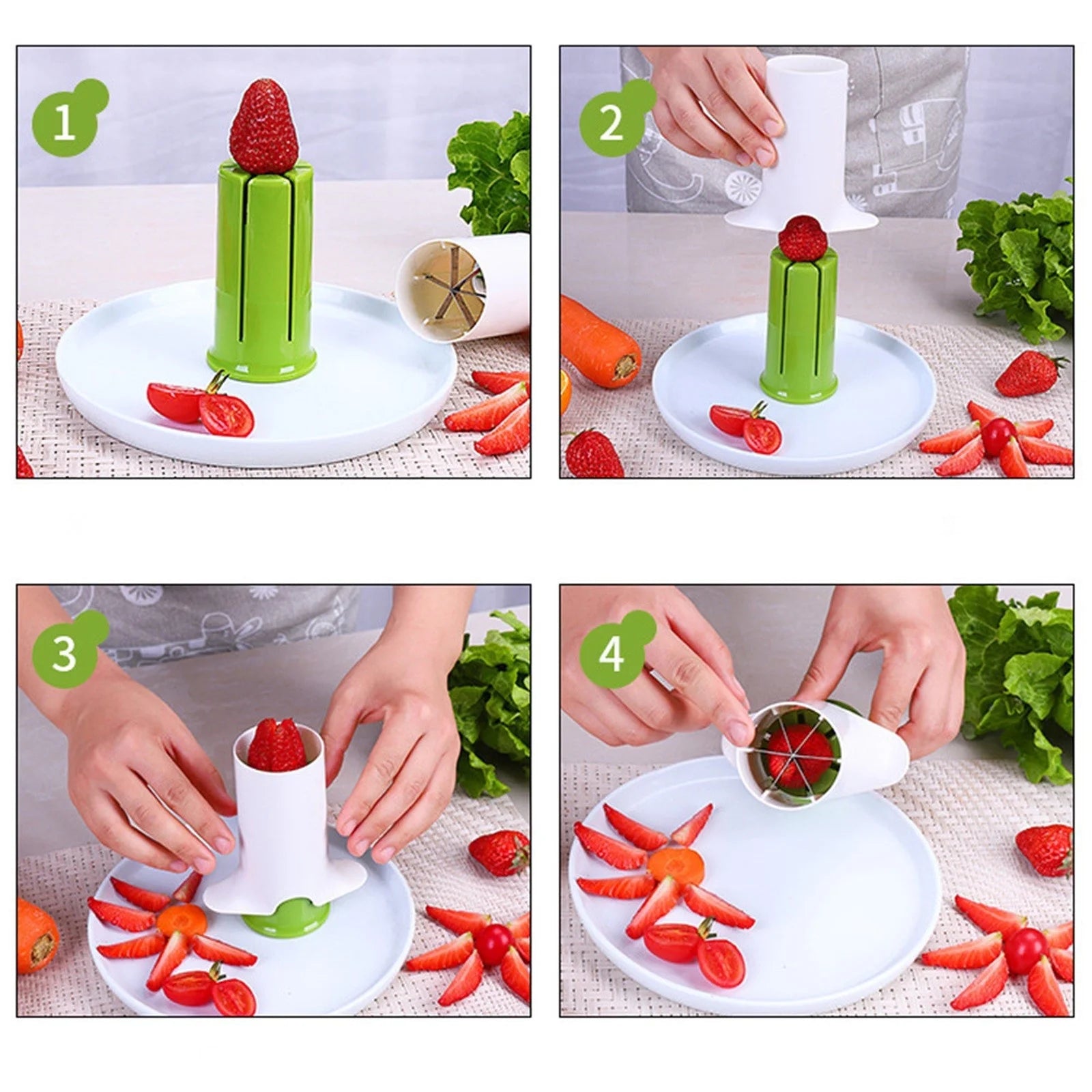 1

2

3

4